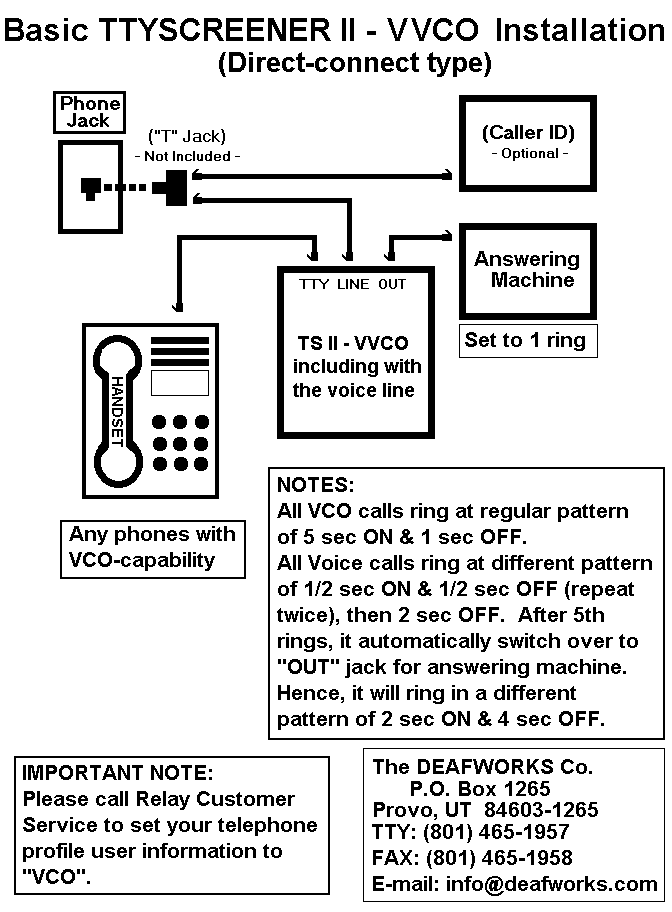 Basic TTYSCREENER II - VVCO Installation
(Direct-connect type)

Phone Jack

("T" Jack)
- Not Included -

(Caller ID)
- Optional -

Answering Machine

Set to 1 ring

TTY LINE OUT

TS II - VVCO including with the voice line

HANDSET

Any phones with VCO-capability

NOTES:
All VCO calls ring at regular pattern of 5 sec ON & 1 sec OFF.
All Voice calls ring at different pattern of 1/2 sec ON & 1/2 sec OFF (repeat twice), then 2 sec OFF. After 5th rings, it automatically switch over to "OUT" jack for answering machine. Hence, it will ring in a different pattern of 2 sec ON & 4 sec OFF.

IMPORTANT NOTE:
Please call Relay Customer Service to set your telephone profile user information to "VCO".

The DEAFWORKS Co.
P.O. Box 1265
Provo, UT 84603-1265
TTY: (801) 465-1957
FAX: (801) 465-1958
E-mail: info@deafworks.com